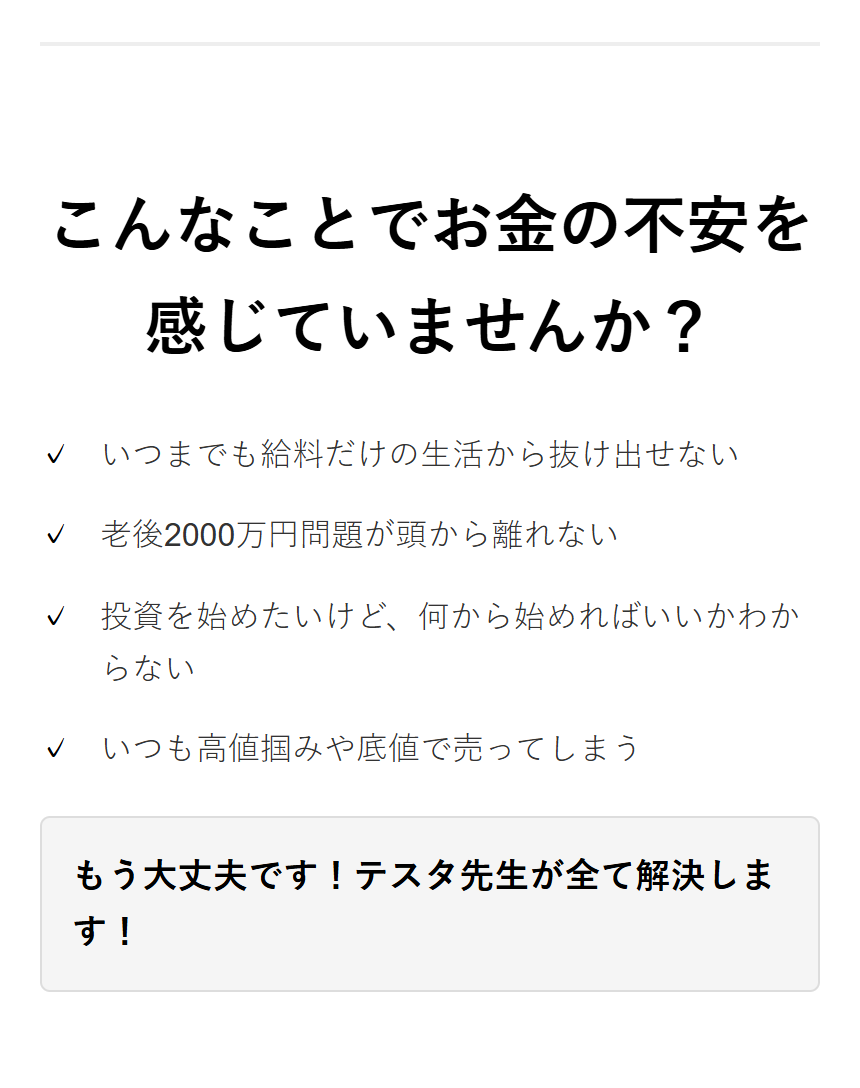 こんなことでお金の不安を感じていませんか？

✓ いつまでも給料だけの生活から抜け出せない

✓ 老後2000万円問題が頭から離れない

✓ 投資を始めたいけど、何から始めればいいかわからない

✓ いつも高値掴みや底値で売ってしまう

もう大丈夫です！テスタ先生が全て解決します！